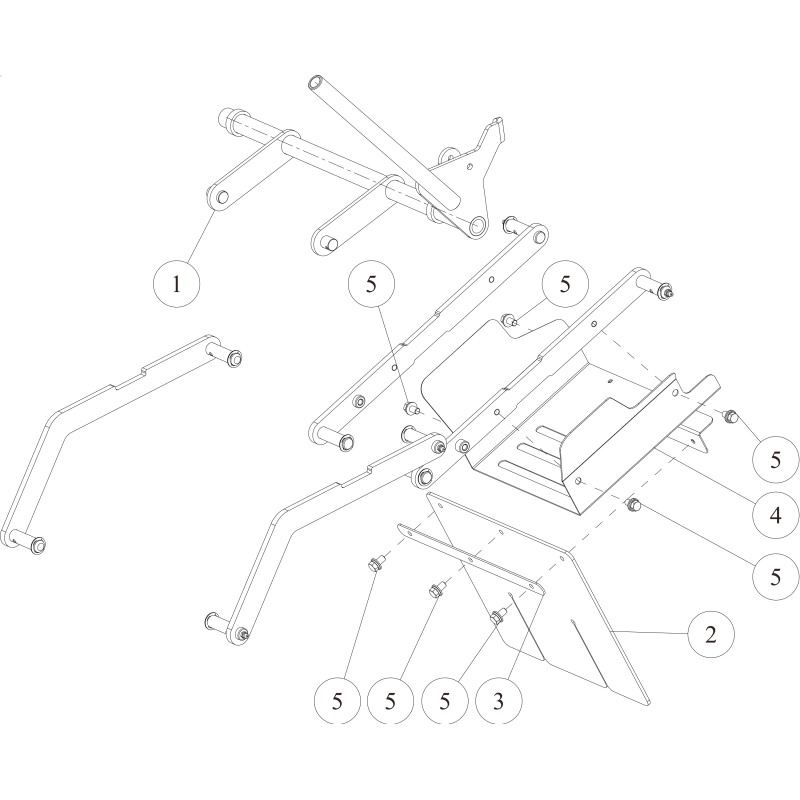 1
5
5
5
4
5
2
5
5
5
3