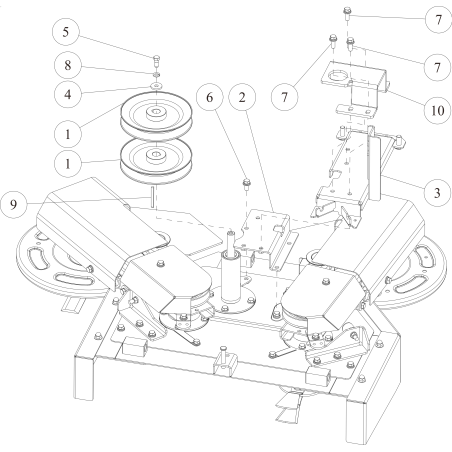 5
8
4
1
1
9
6
2
7
7
7
10
3