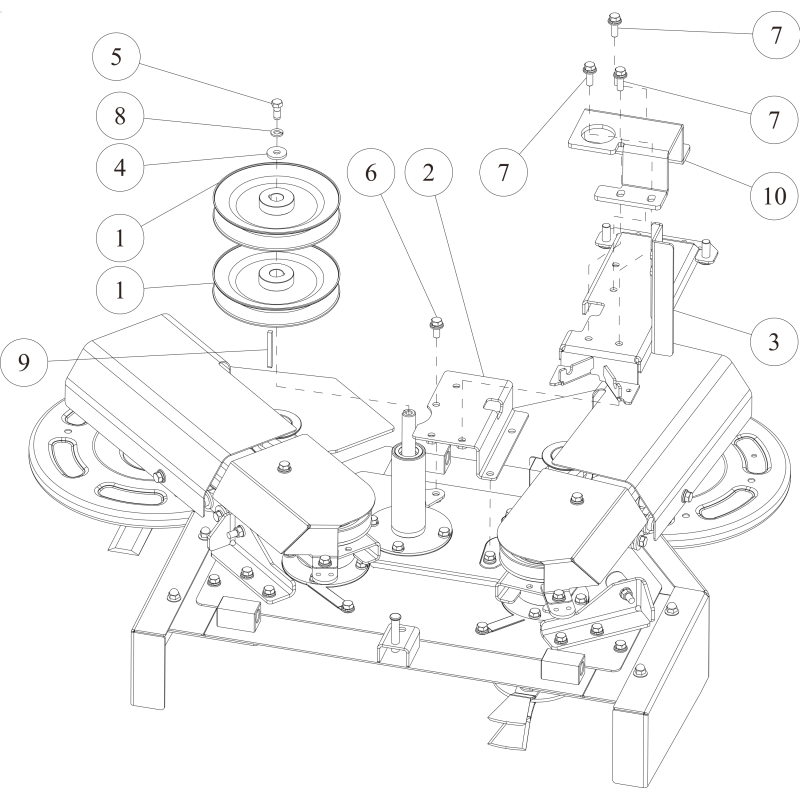 5
8
4
1
1
9
6
2
7
7
7
10
3