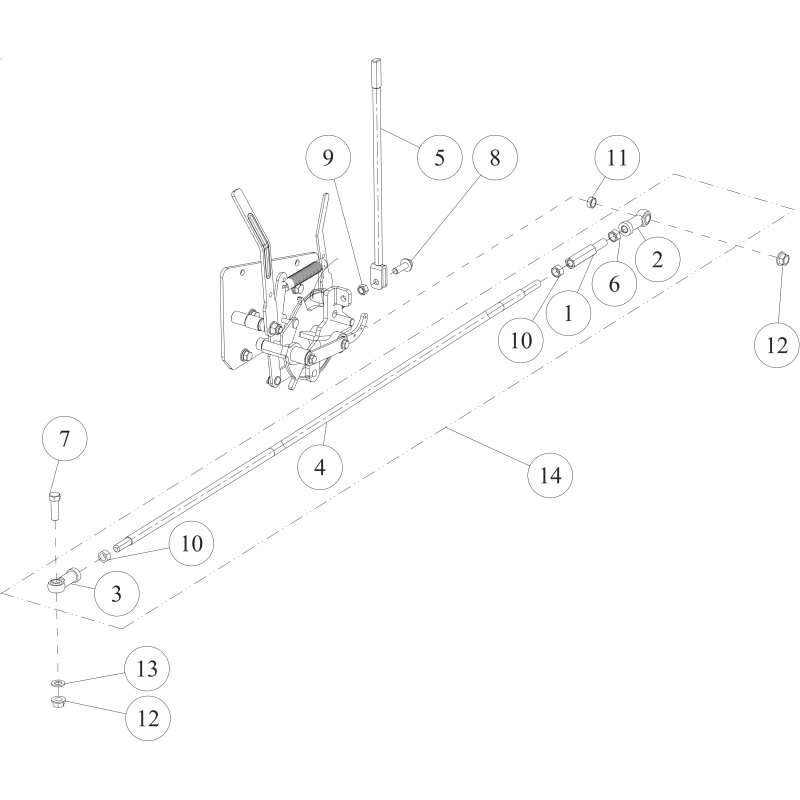 9
5
8
11
2
6
1
10
12
7
4
14
10
3
13
12