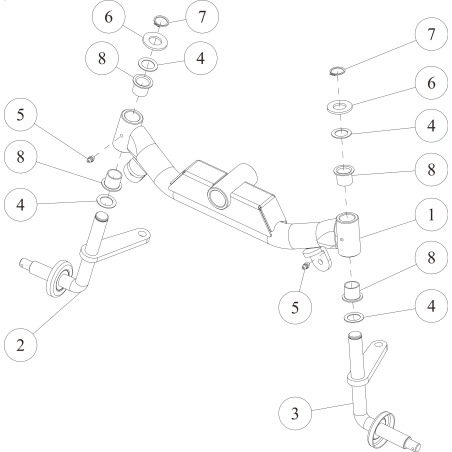 6
7
8
4
7
6
5
4
8
8
4
1
8
5
4
2
3