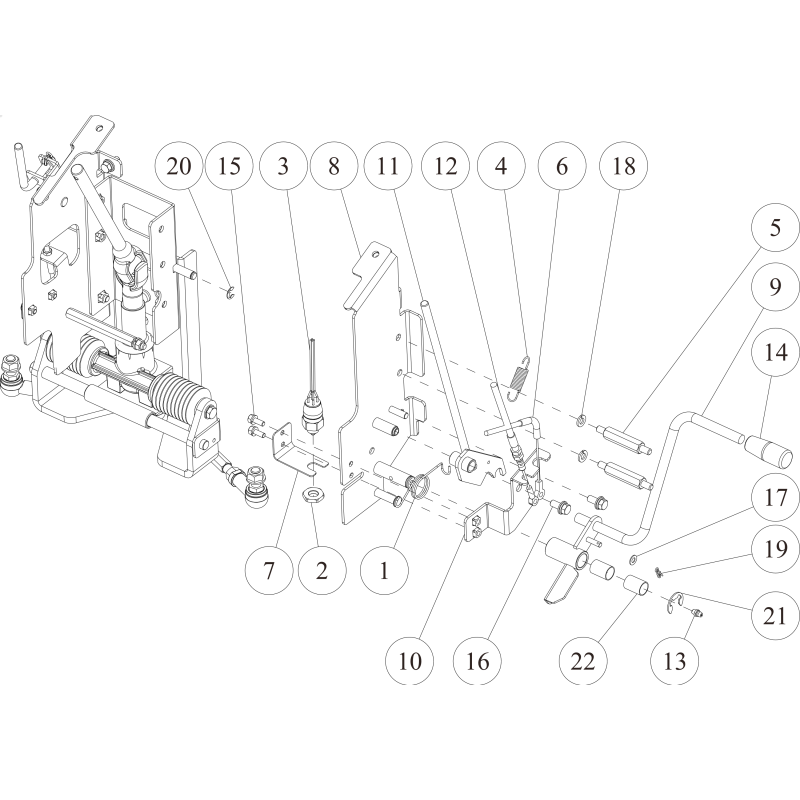 20
15
3
8
11
12
4
6
18
5
9
14
17
19
21
7
2
1
10
16
22
13