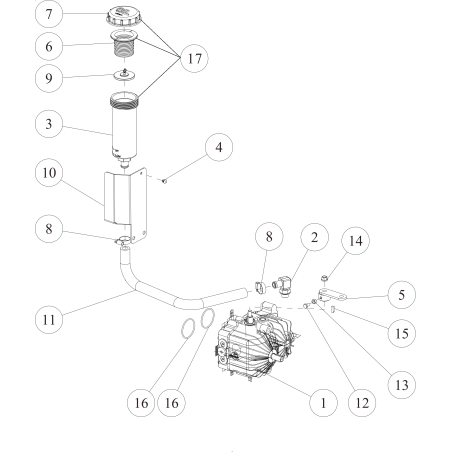 7
6
17
9
3
4
10
8
8
2
14
5
11
15
13
16
16
1
12