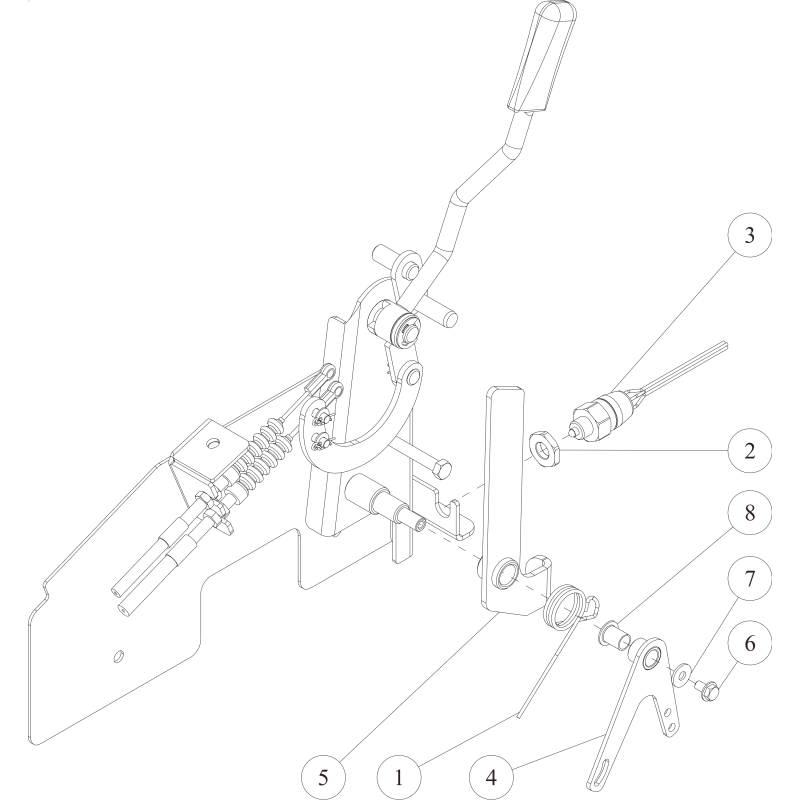 3
2
8
7
6
5
1
4