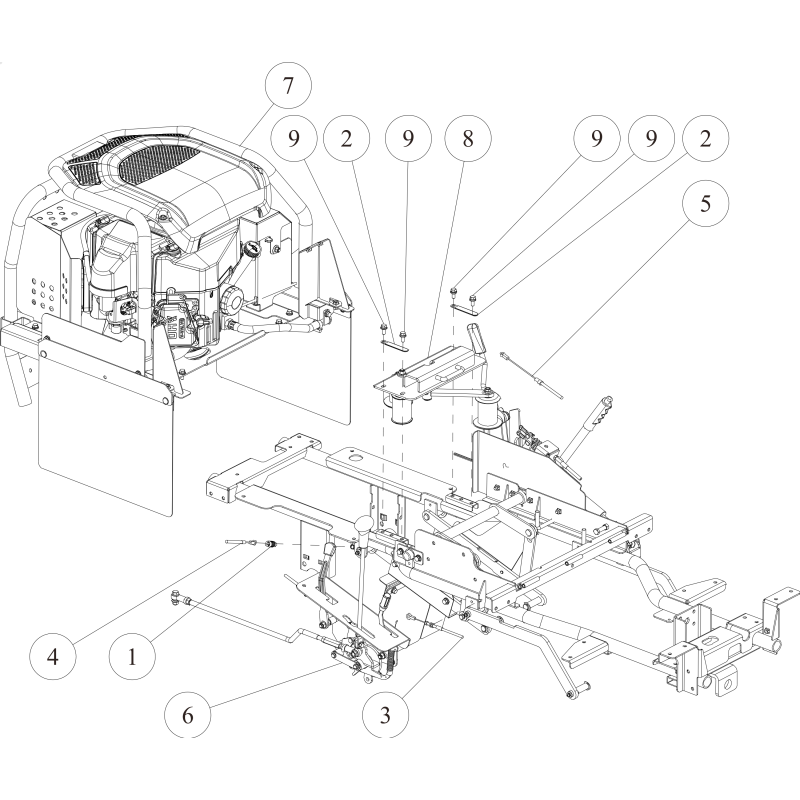 7
9
2
9
8
9
9
2
5
4
1
6
3