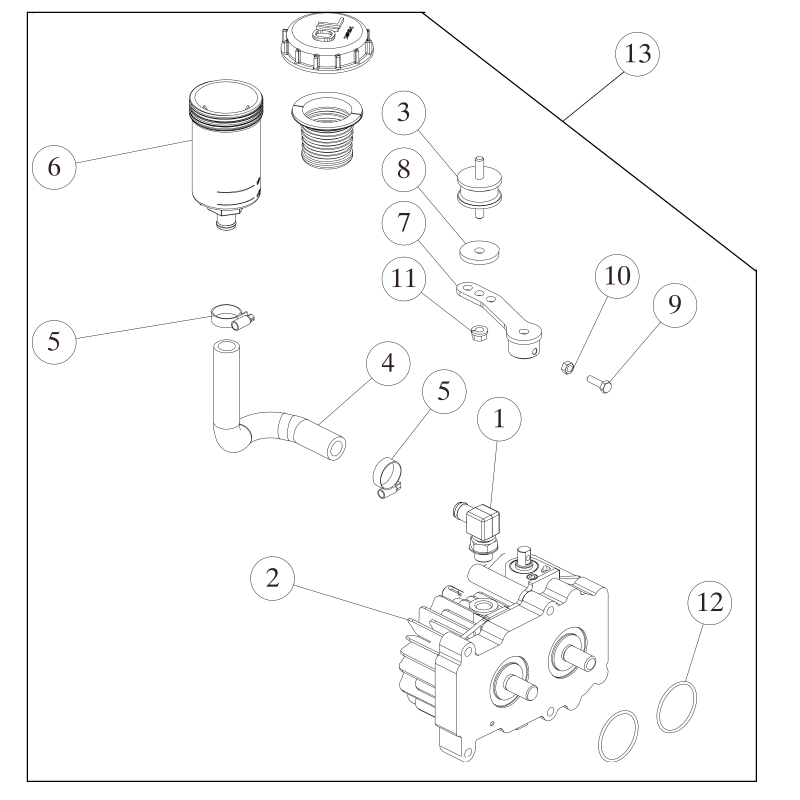 13
3
6
8
7
11
10
9
5
4
5
1
2
12