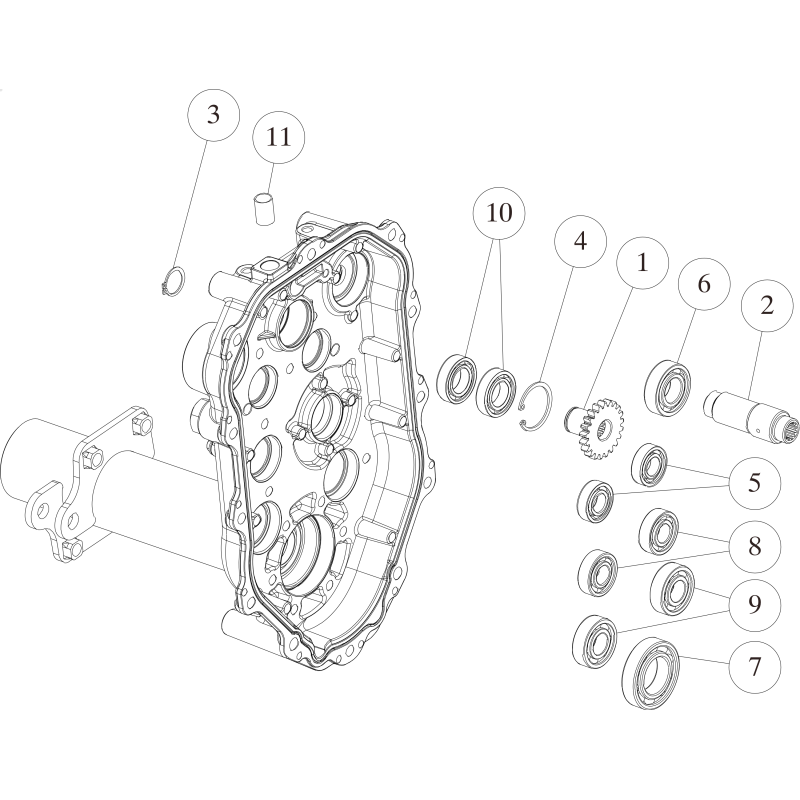 3
11
10
4
1
6
2
5
8
9
7