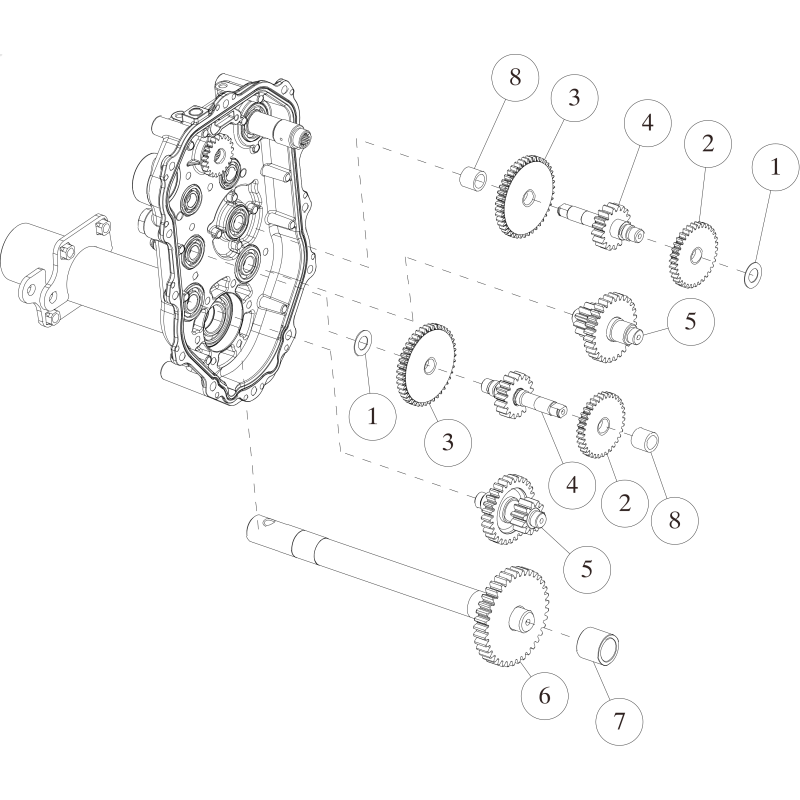 8
3
4
2
1
5
1
3
4
2
8
5
6
7