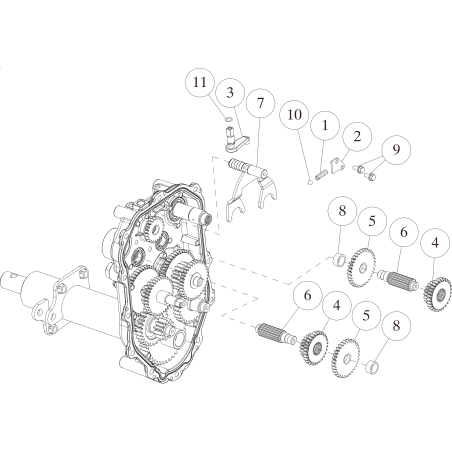 11
3
7
10
1
2
9
8
5
6
4
6
4
5
8