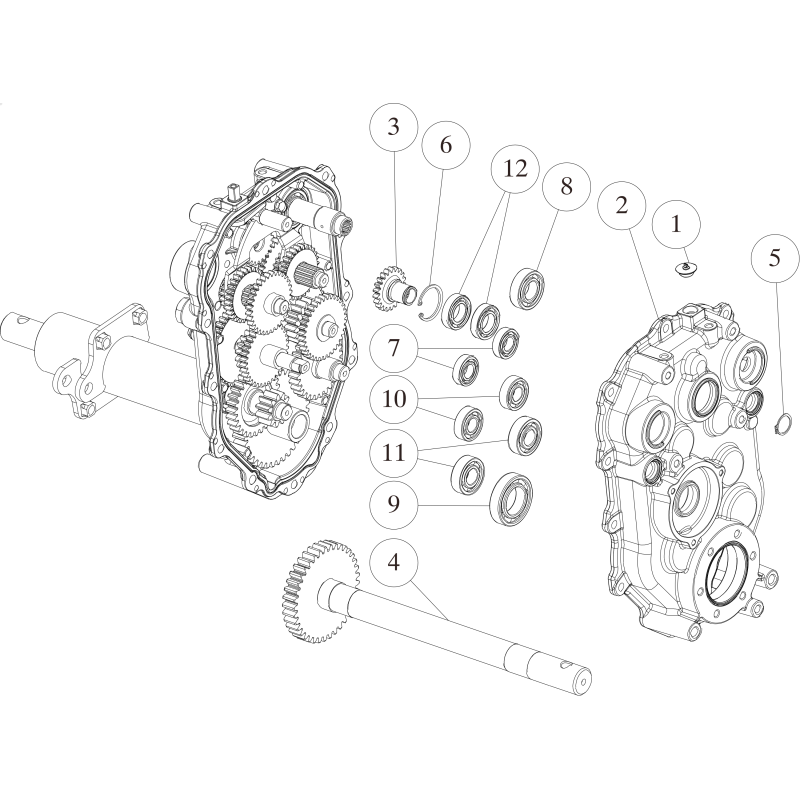 3
6
12
8
2
1
5
7
10
11
9
4