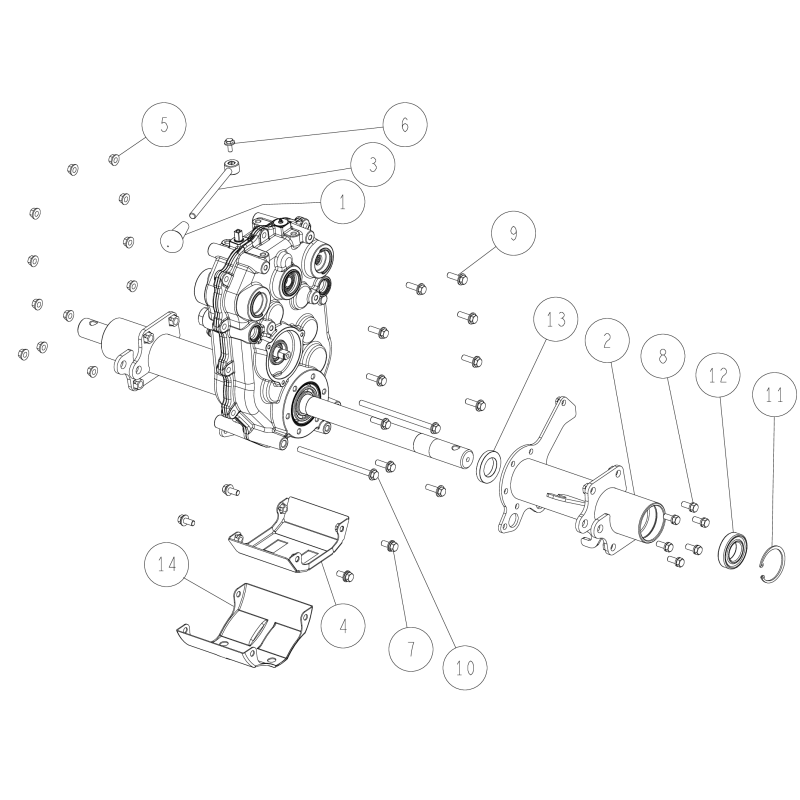 5
6
3
1
9
13
2
8
12
11
14
4
7
10