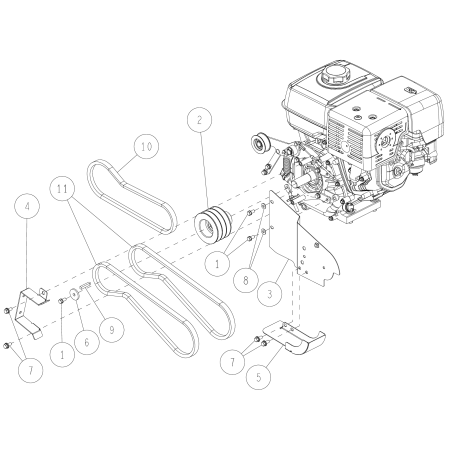 2
10
11
4
1
8
3
9
6
1
7
7
5