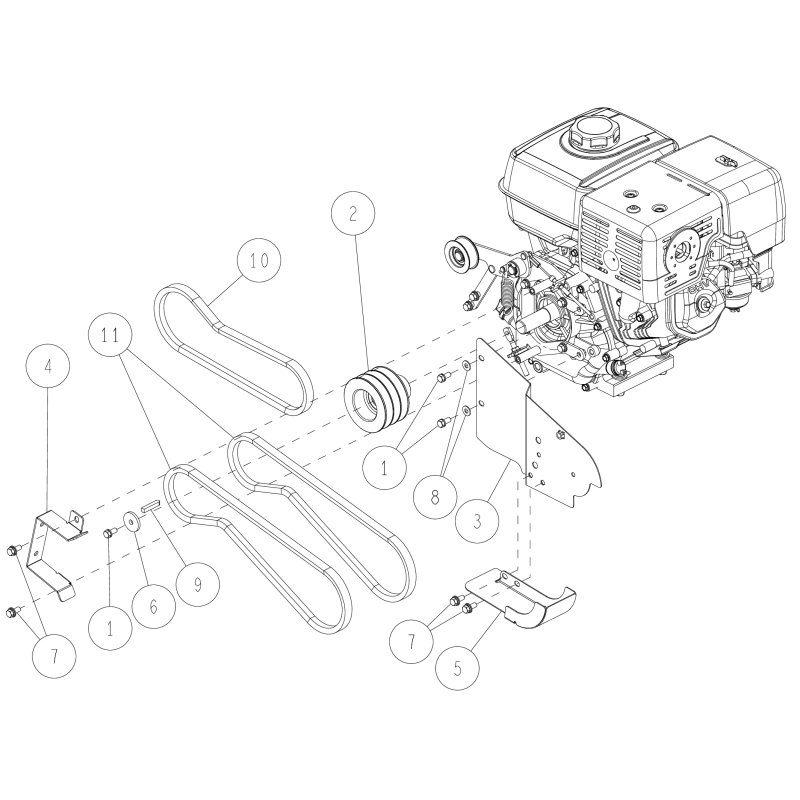 2
10
11
4
1
8
3
9
6
1
7
7
5