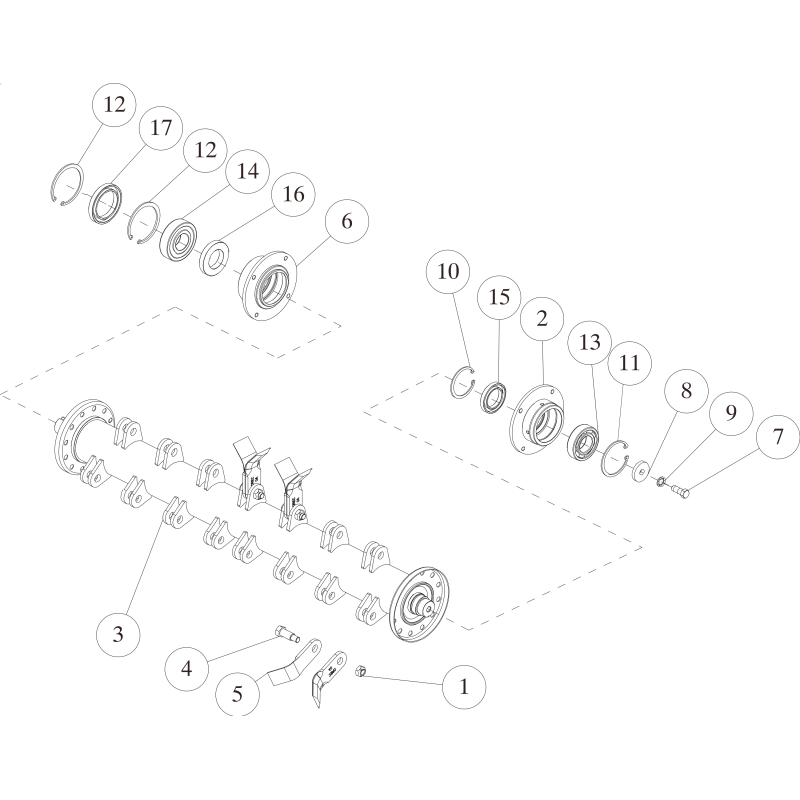 12
17
12
14
16
6
10
15
2
13
11
8
9
7
3
4
5
1