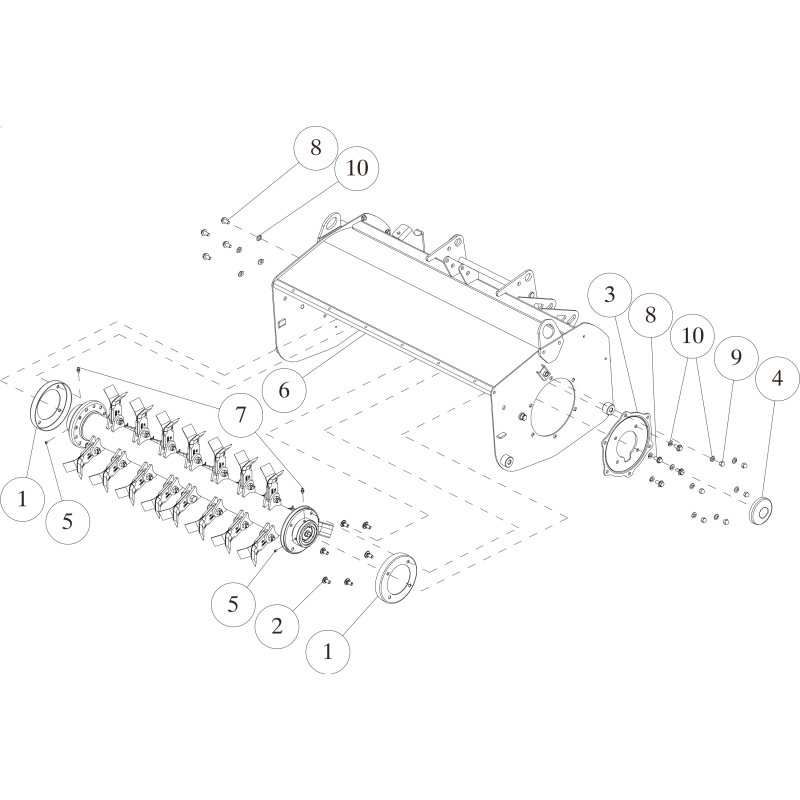 8
10
3
8
10
9
4
6
7
1
5
5
2
1