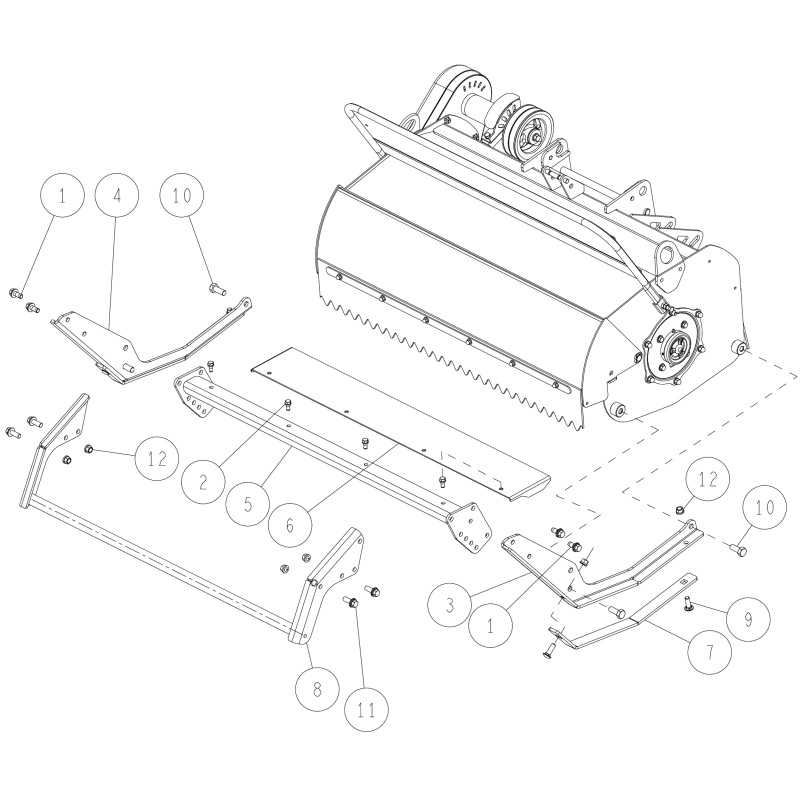 1
4
10
12
2
5
6
12
10
3
1
9
7
8
11