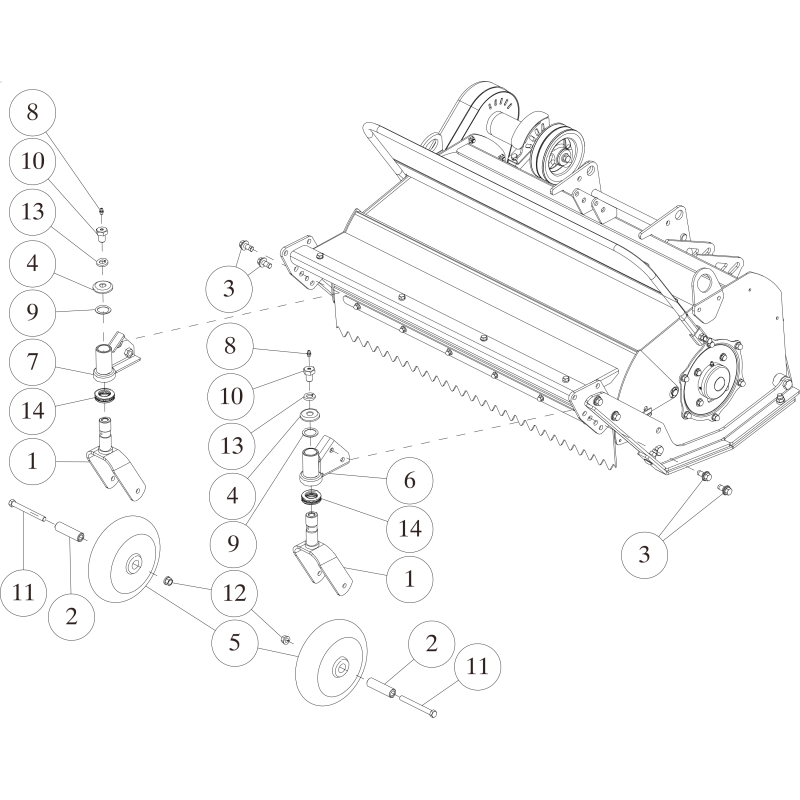 8
10
13
4
9
7
14
1
11
2
3
8
10
13
4
9
6
14
1
12
5
2
11
3