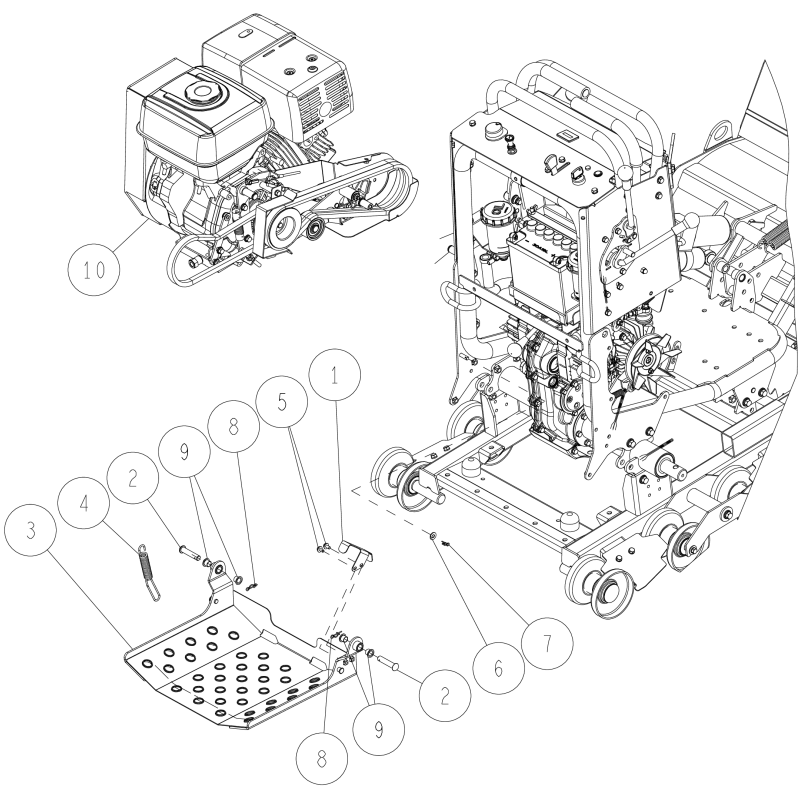 10

1

5

8

9

2

4

3

6

7

2

9

8