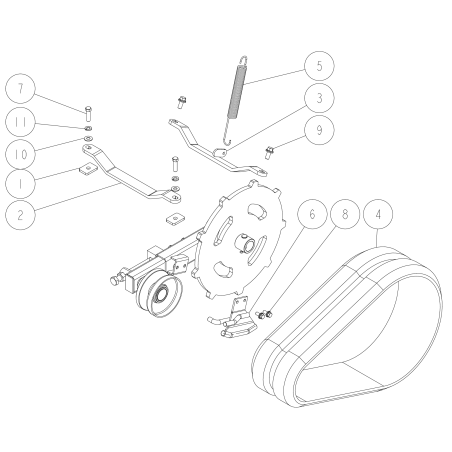 7
11
10
1
2
5
3
9
6
8
4