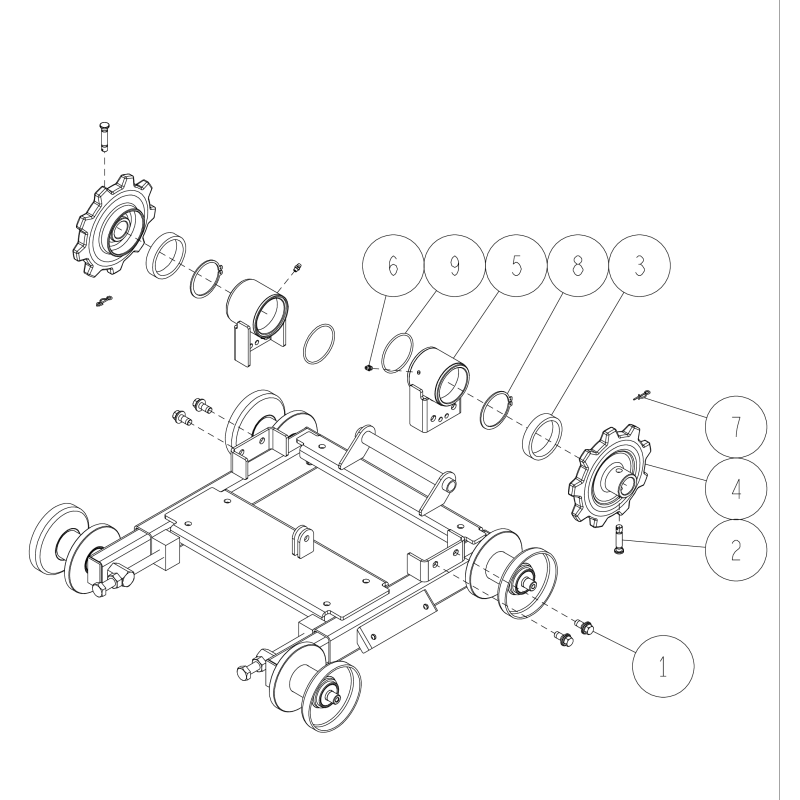 6
9
5
8
3
7
4
2
1