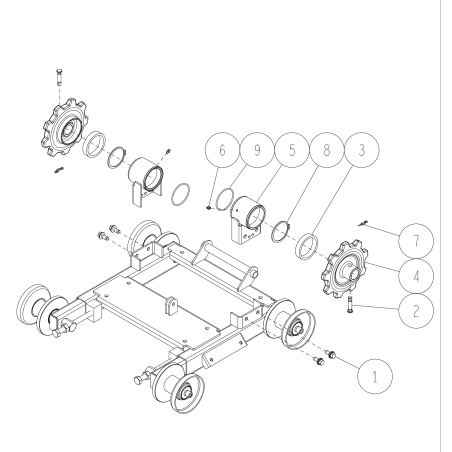 6
9
5
8
3
7
4
2
1