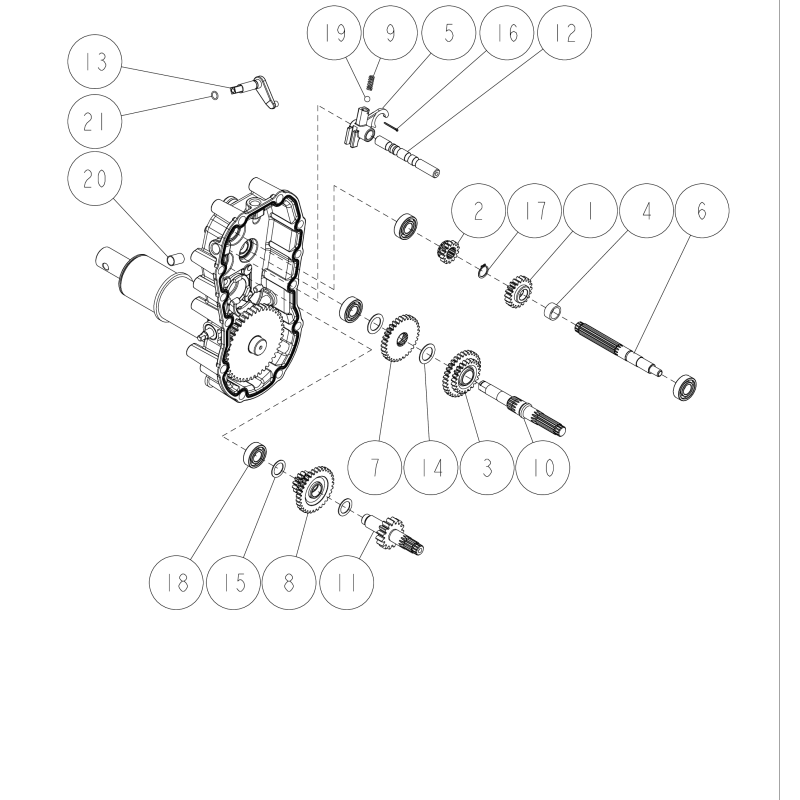 19 9 5 16 12
13
21
20
2 17 1 4 6
7 14 3 10
18 15 8 11