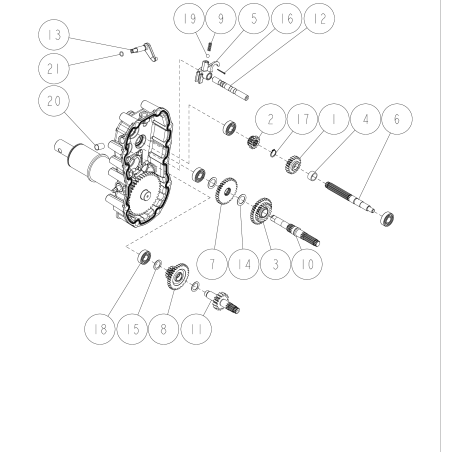 19
9
5
16
12
13
21
20
2
17
1
4
6
7
14
3
10
18
15
8
11