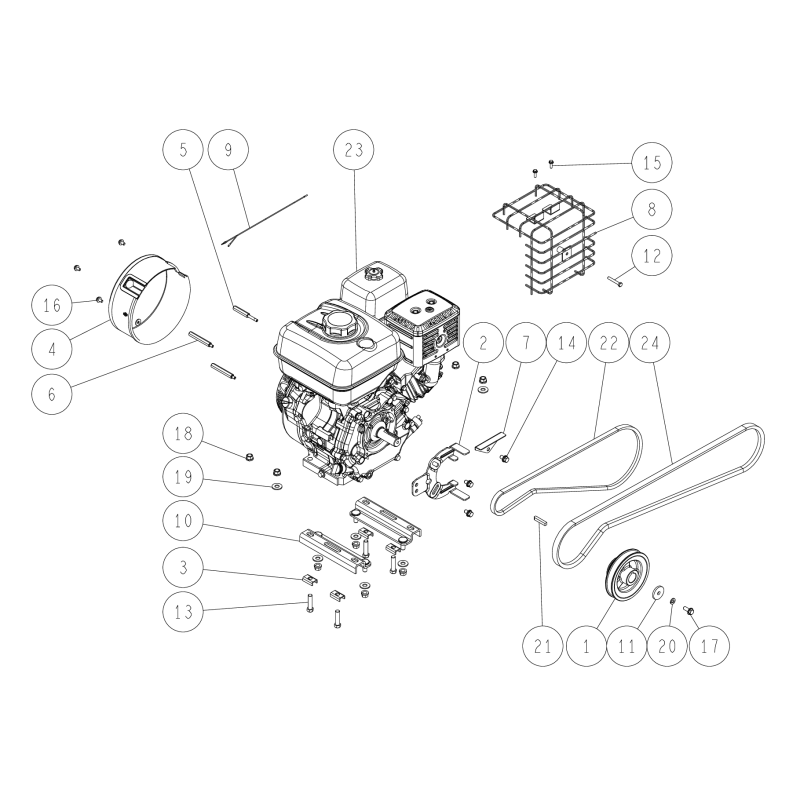 5
9
23
15
8
12
16
4
6
2
7
14
22
24
18
19
10
3
13
21
1
11
20
17