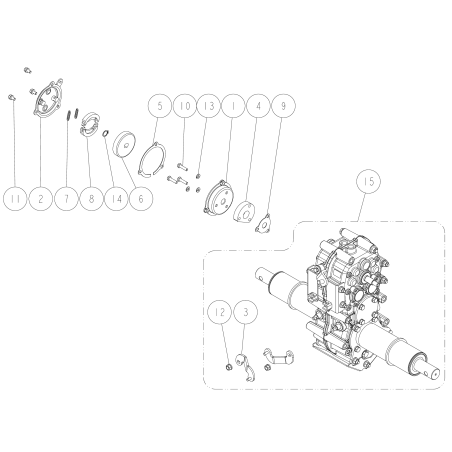 5
10
13
1
4
9
11
2
7
8
14
6
15
12
3