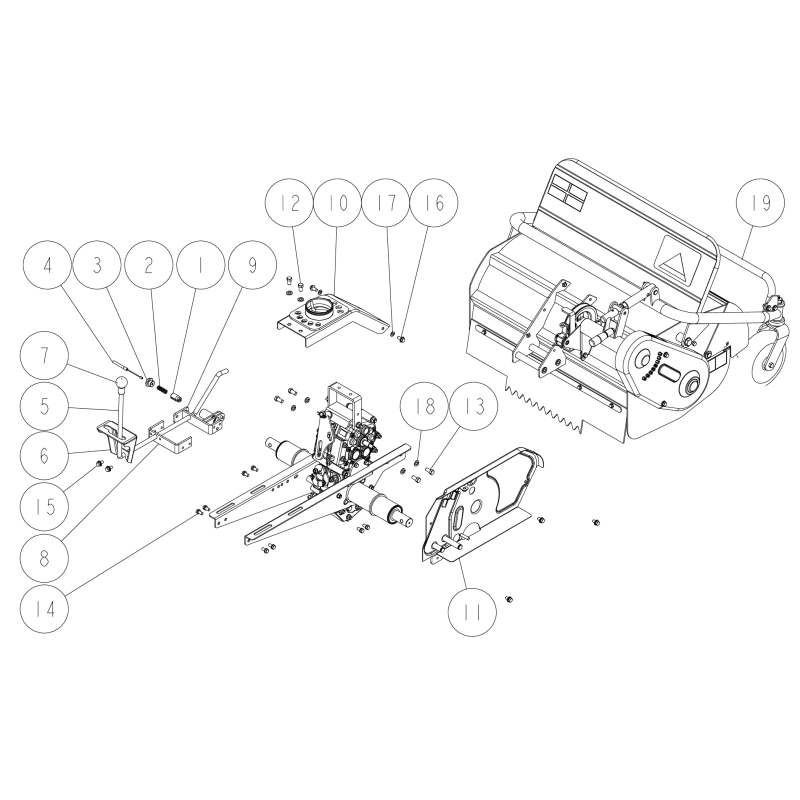 12
10
17
16
19
4
3
2
1
9
7
5
6
15
8
14
18
13
11