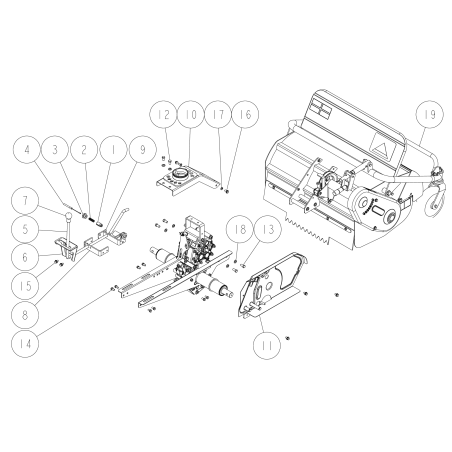 12
10
17
16
19
4
3
2
1
9
7
5
6
15
8
14
18
13
11