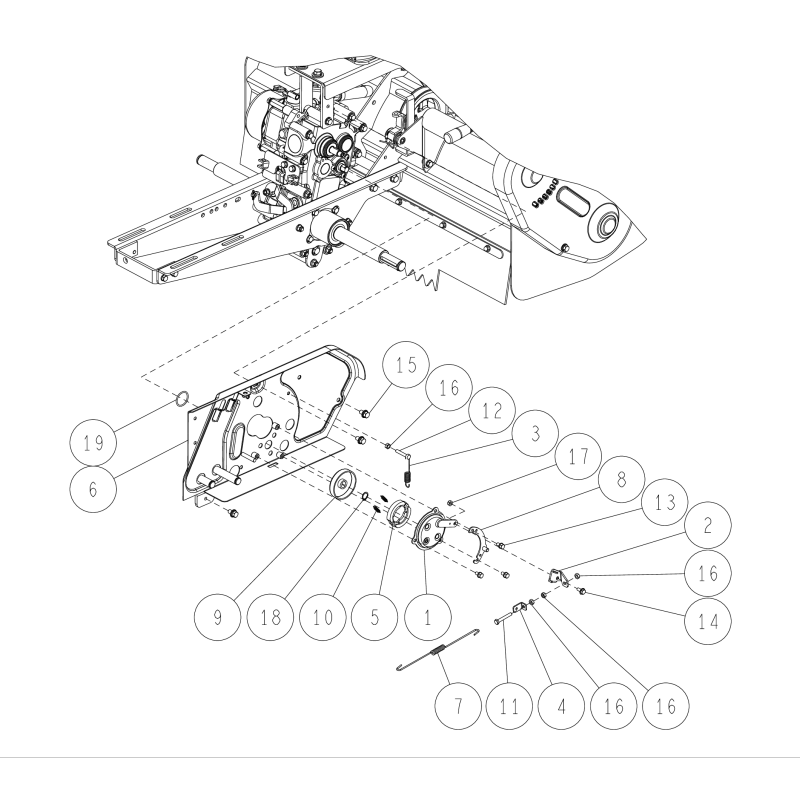 15
16
12
3
17
8
13
2
16
14
19
6
9
18
10
5
1
7
11
4
16
16