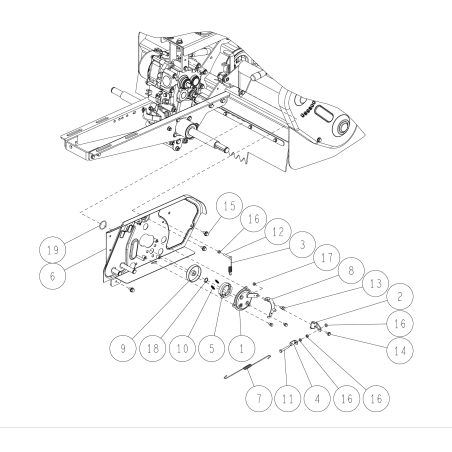 15
16
12
3
17
8
13
2
16
14
19
6
9
18
10
5
1
7
11
4
16
16