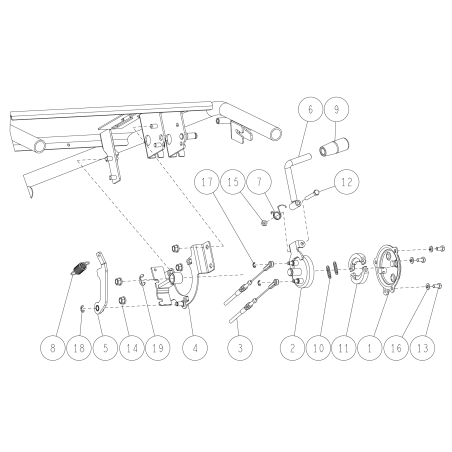 6
9
17
15
7
12
8
18
5
14
19
4
3
2
10
11
1
16
13