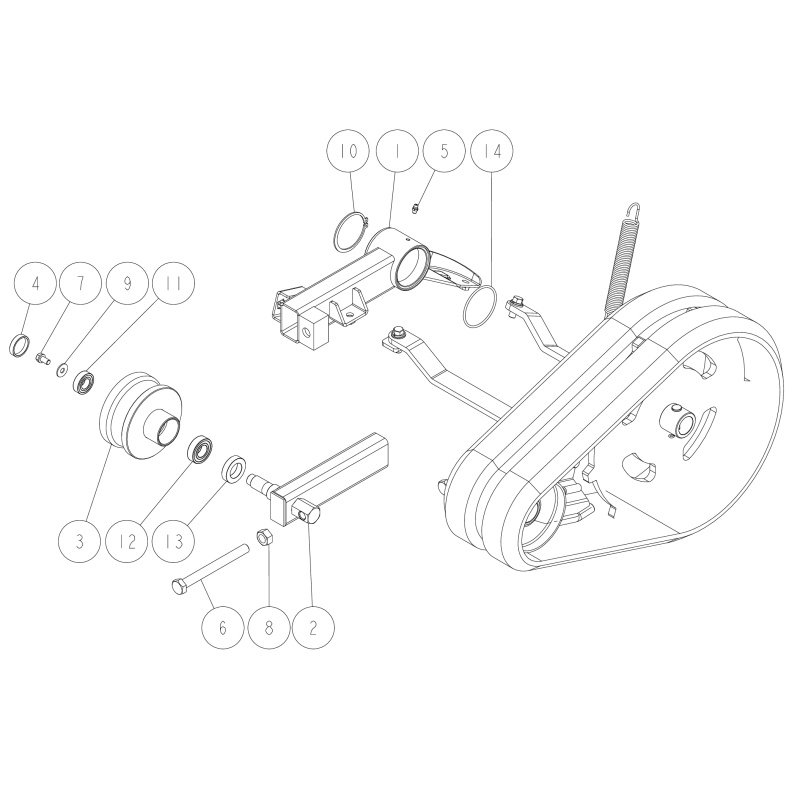 10
1
5
14
4
7
9
11
3
12
13
6
8
2