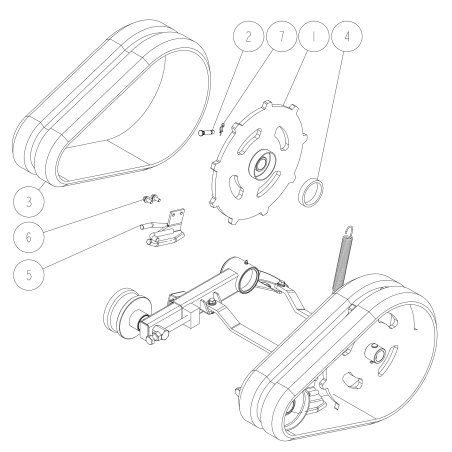 2
7
1
4
3
6
5