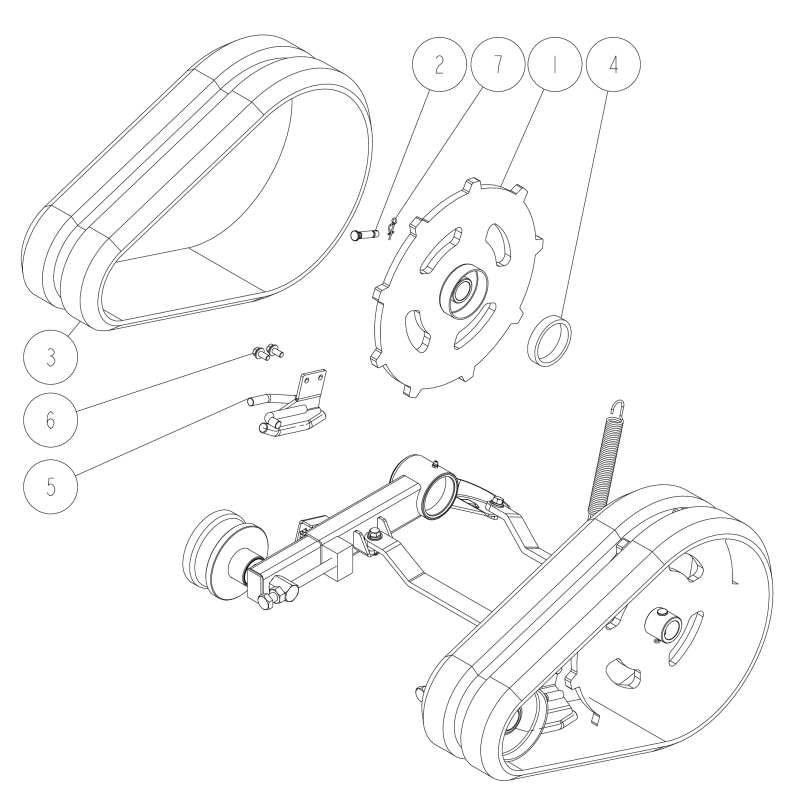 2
7
1
4
3
6
5