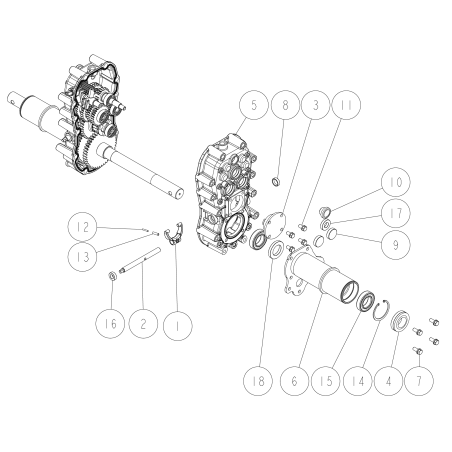 5
8
3
11
10
17
9
12
13
16
2
1
18
6
15
14
4
7