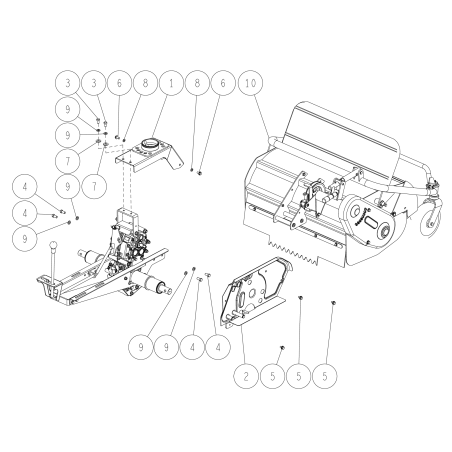 3 3 6 8 1 8 6 10
9
9
7 7
4 9
4
9
9 9 4 4
2 5 5 5