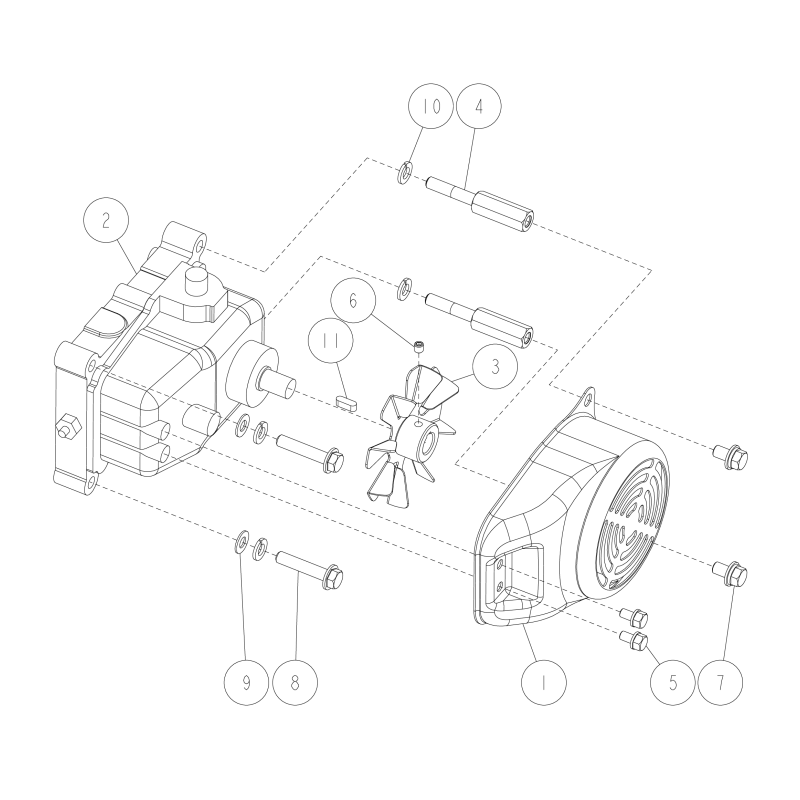 10
4
2
6
11
3
9
8
1
5
7