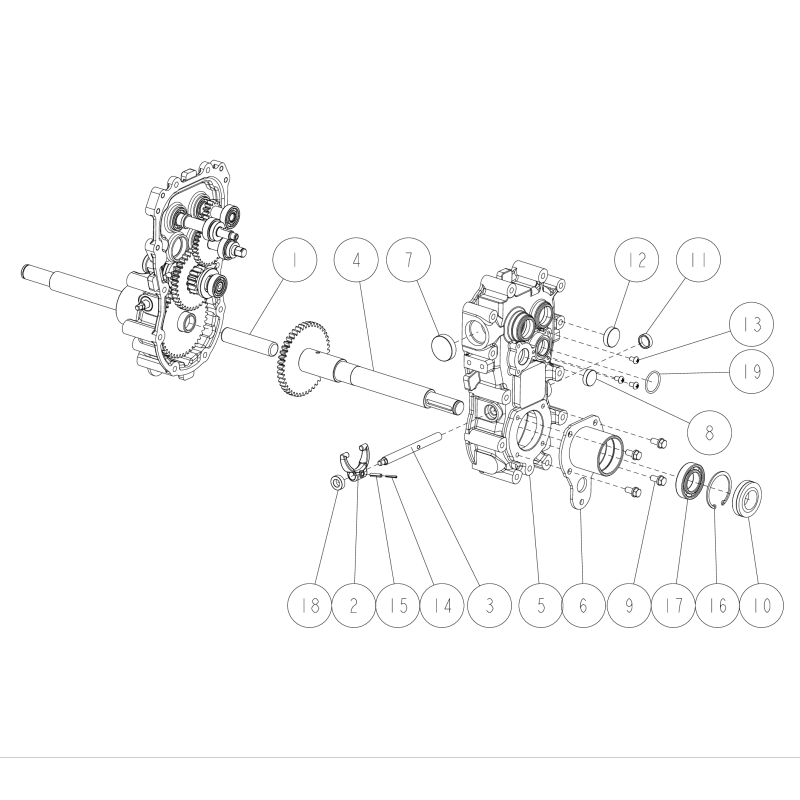 1
4
7
12
11
13
19
8
18
2
15
14
3
5
6
9
17
16
10