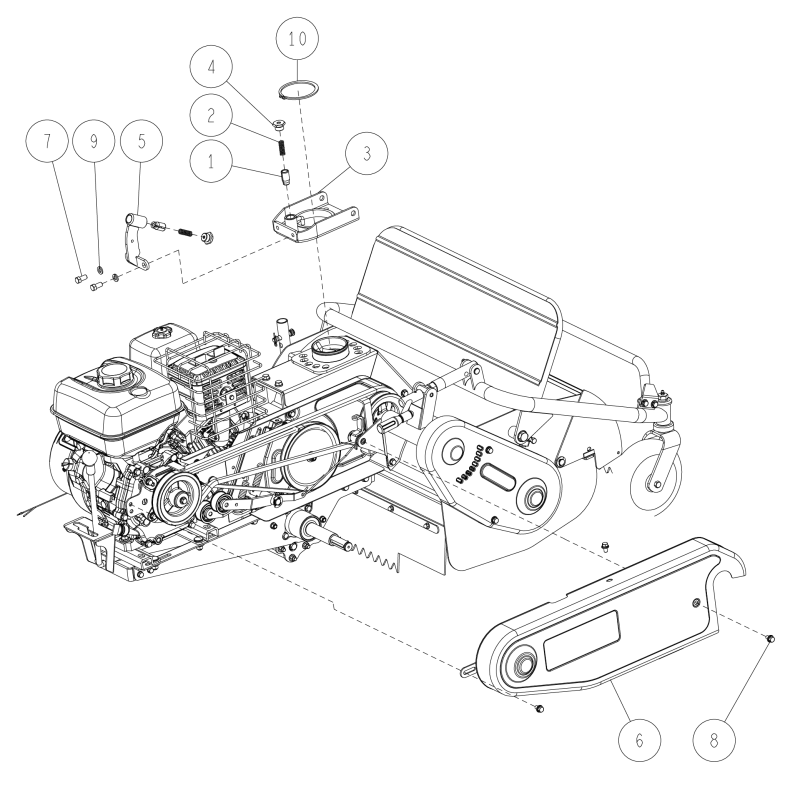 10
4
2
1
3
7
9
5
6
8