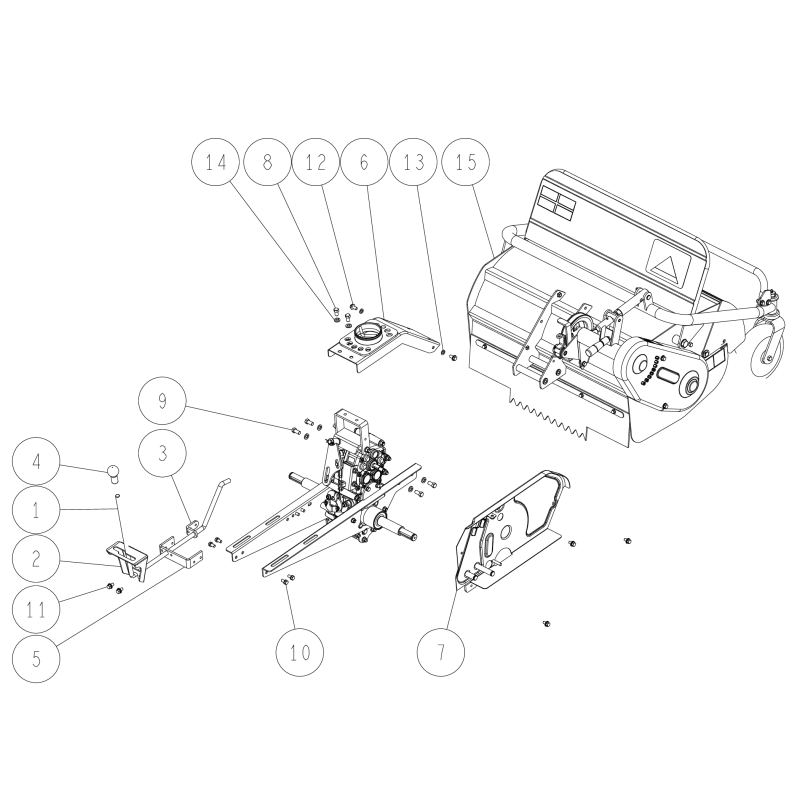 14
8
12
6
13
15
9
4
3
1
2
11
5
10
7