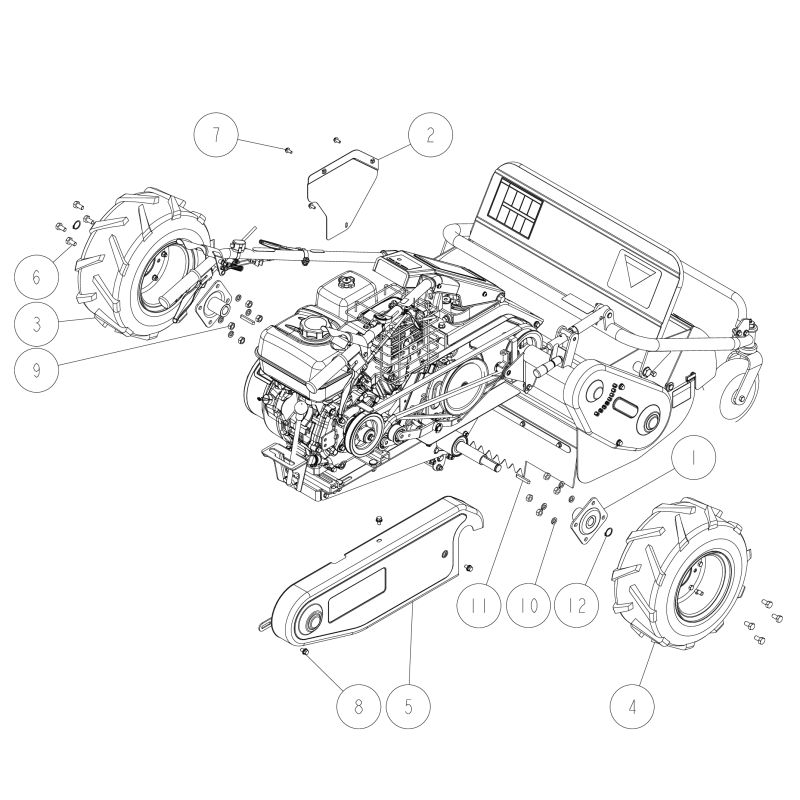 7
2
6
3
9
1
11
10
12
8
5
4