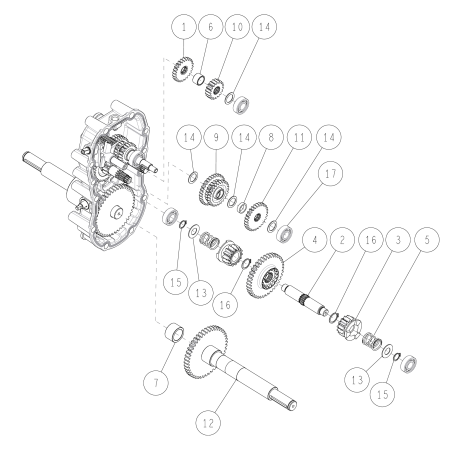 1
6
10
14
14
9
14
8
11
14
17
4
2
16
3
5
15
13
16
7
12
13
15