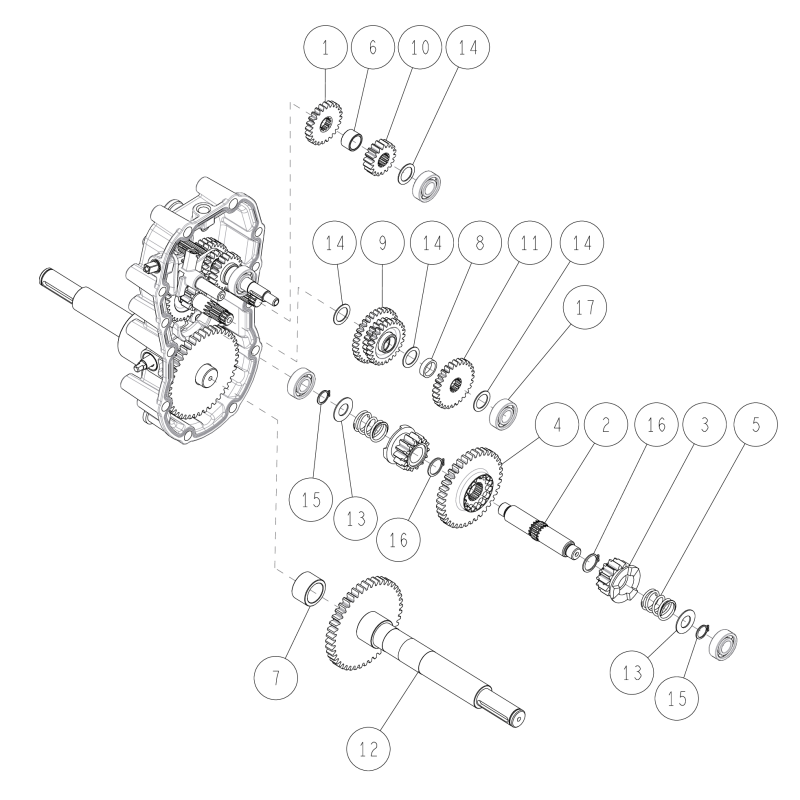 1
6
10
14
14
9
14
8
11
14
17
4
2
16
3
5
15
13
16
7
12
13
15