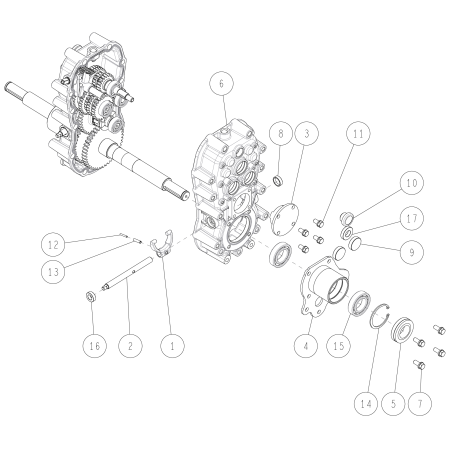 6
8
3
11
10
17
9
12
13
16
2
1
4
15
14
5
7