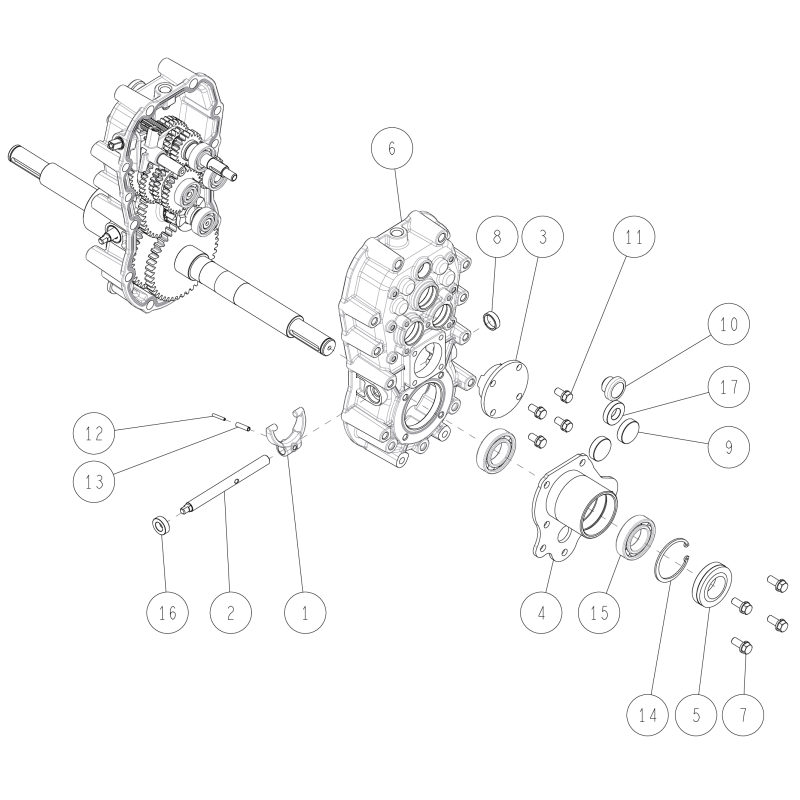 6
8
3
11
10
17
9
12
13
16
2
1
4
15
14
5
7