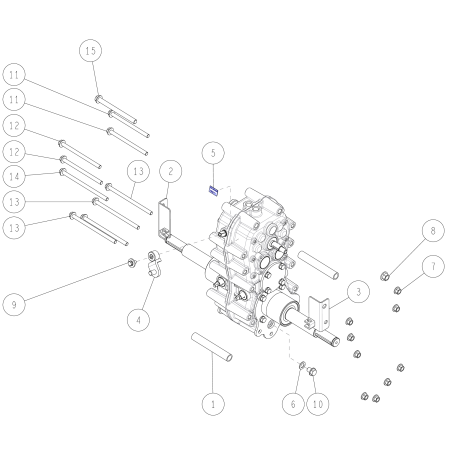 15
11
11
12
12
14
13
13
13
2
5
8
7
3
9
4
1
6
10