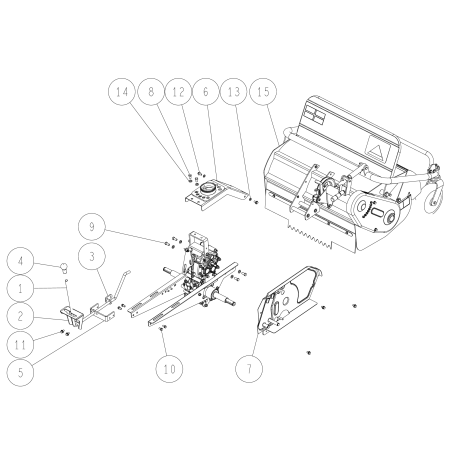 14
8
12
6
13
15
9
4
3
1
2
11
5
10
7